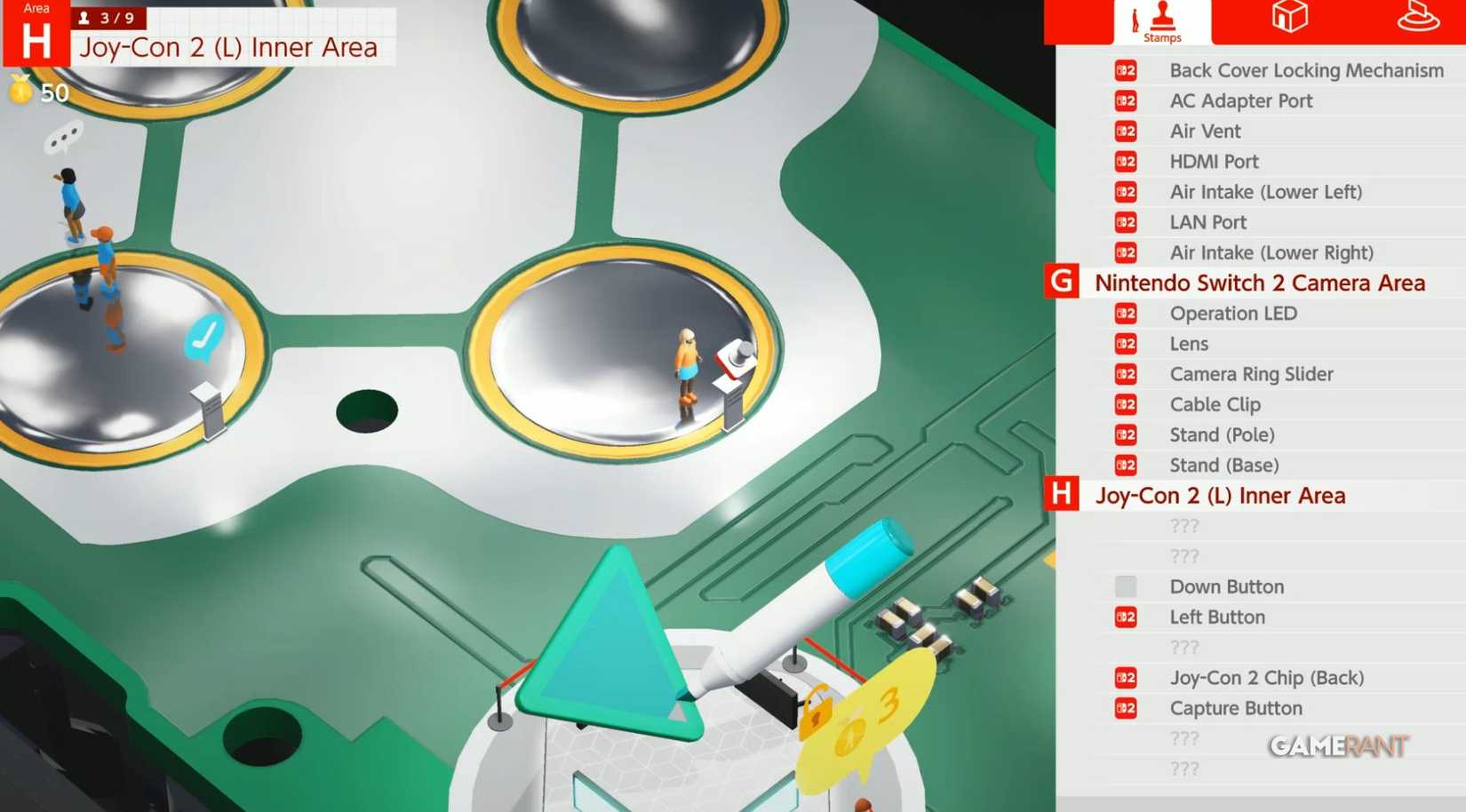 Area
H
3 / 9
Joy-Con 2 (L) Inner Area
50

3

Stamps

Back Cover Locking Mechanism
AC Adapter Port
Air Vent
HDMI Port
Air Intake (Lower Left)
LAN Port
Air Intake (Lower Right)
G Nintendo Switch 2 Camera Area
Operation LED
Lens
Camera Ring Slider
Cable Clip
Stand (Pole)
Stand (Base)
H Joy-Con 2 (L) Inner Area
???
???
Down Button
Left Button
???
Joy-Con 2 Chip (Back)
Capture Button
???
???

GAMERANT