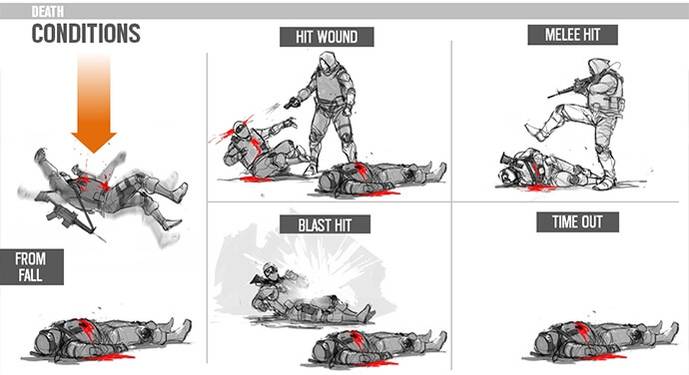 DEATH
CONDITIONS

HIT WOUND

MELEE HIT

FROM FALL

BLAST HIT

TIME OUT