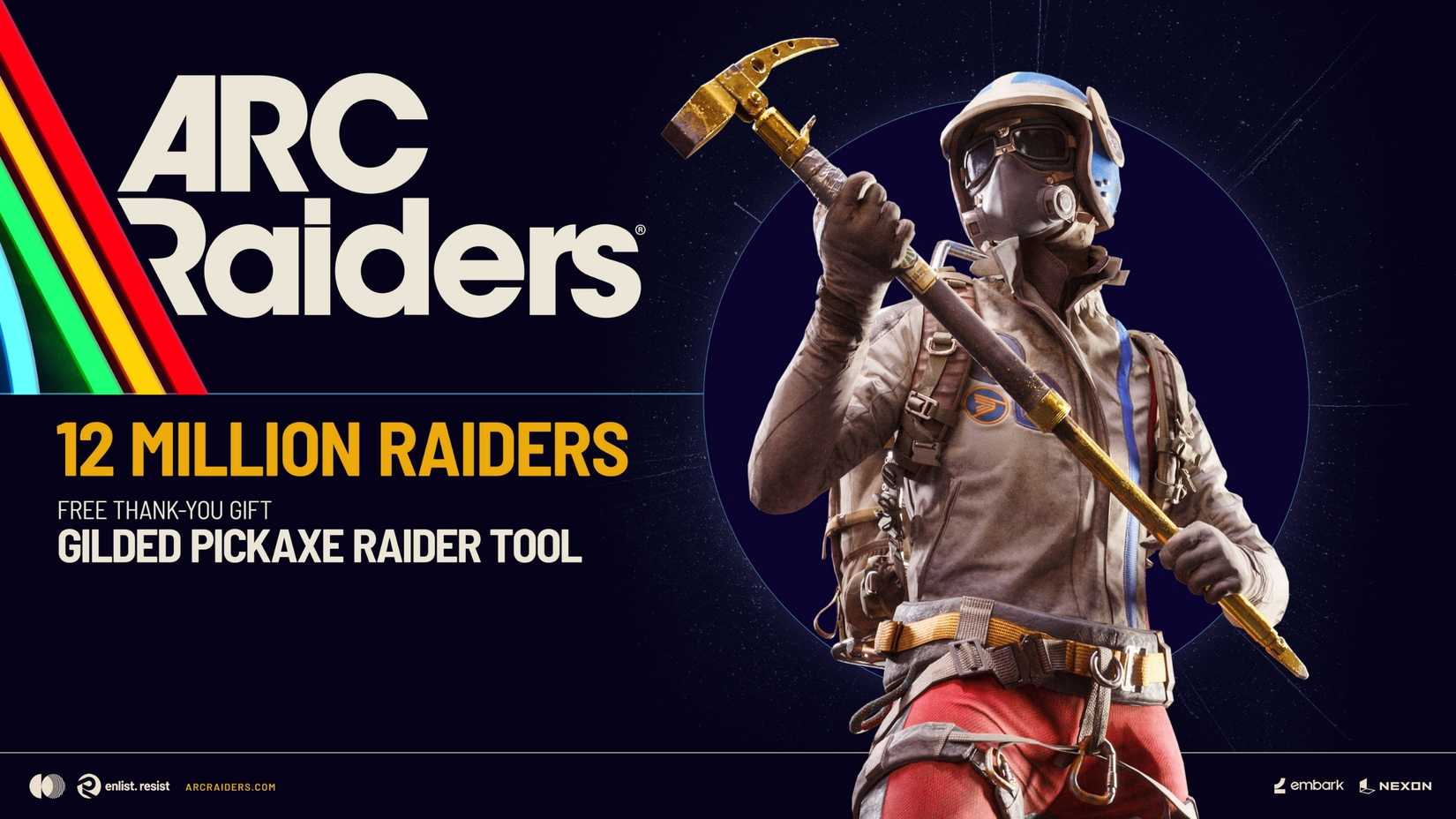 ARC Raiders®

12 MILLION RAIDERS

FREE THANK-YOU GIFT

GILDED PICKAXE RAIDER TOOL

enlist. resist ARCRAIDERS.COM

embark NEXON