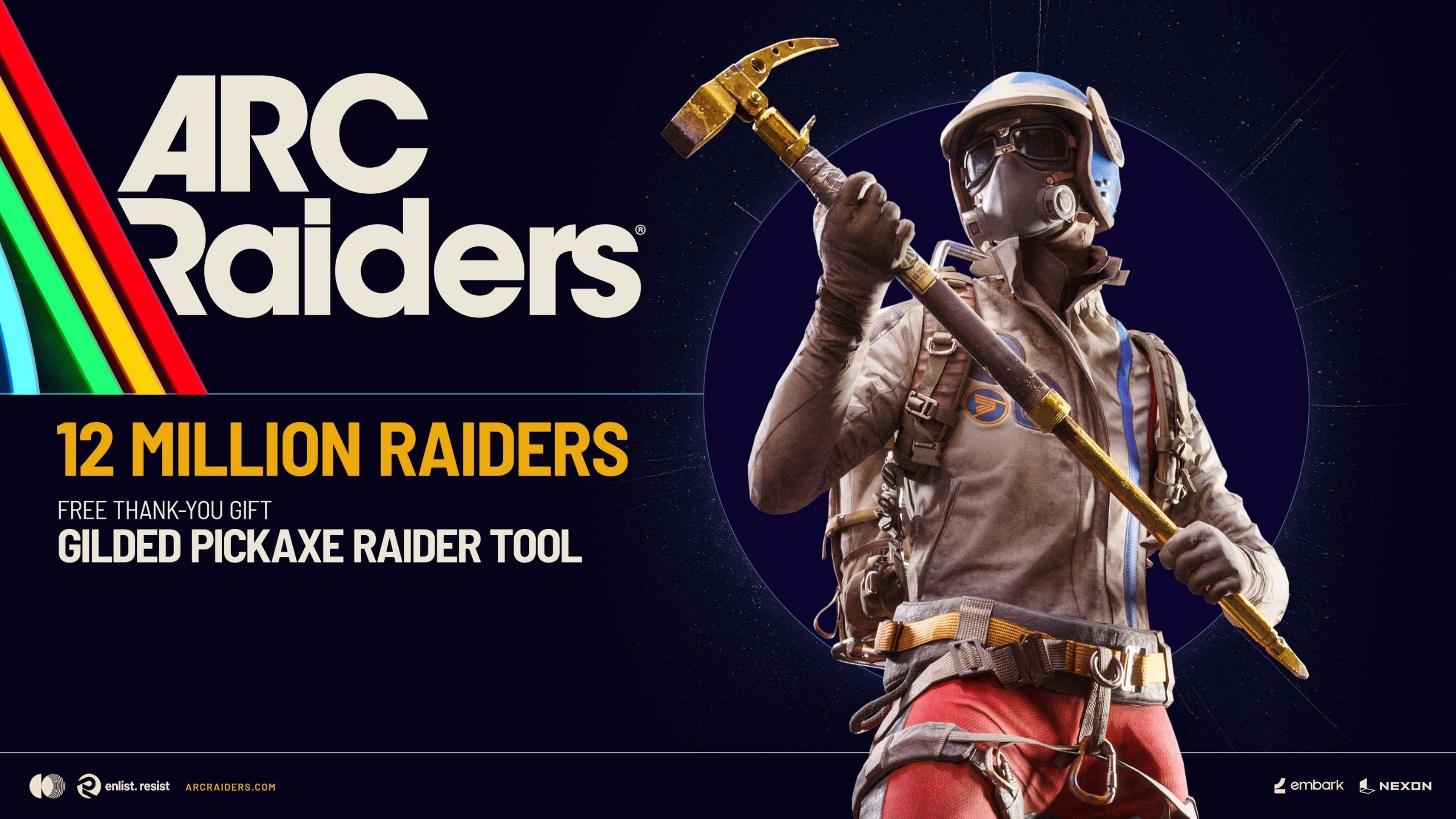 ARC Raiders®

12 MILLION RAIDERS

FREE THANK-YOU GIFT
GILDED PICKAXE RAIDER TOOL

enlist. resist ARCRAIDERS.COM

embark NEXON