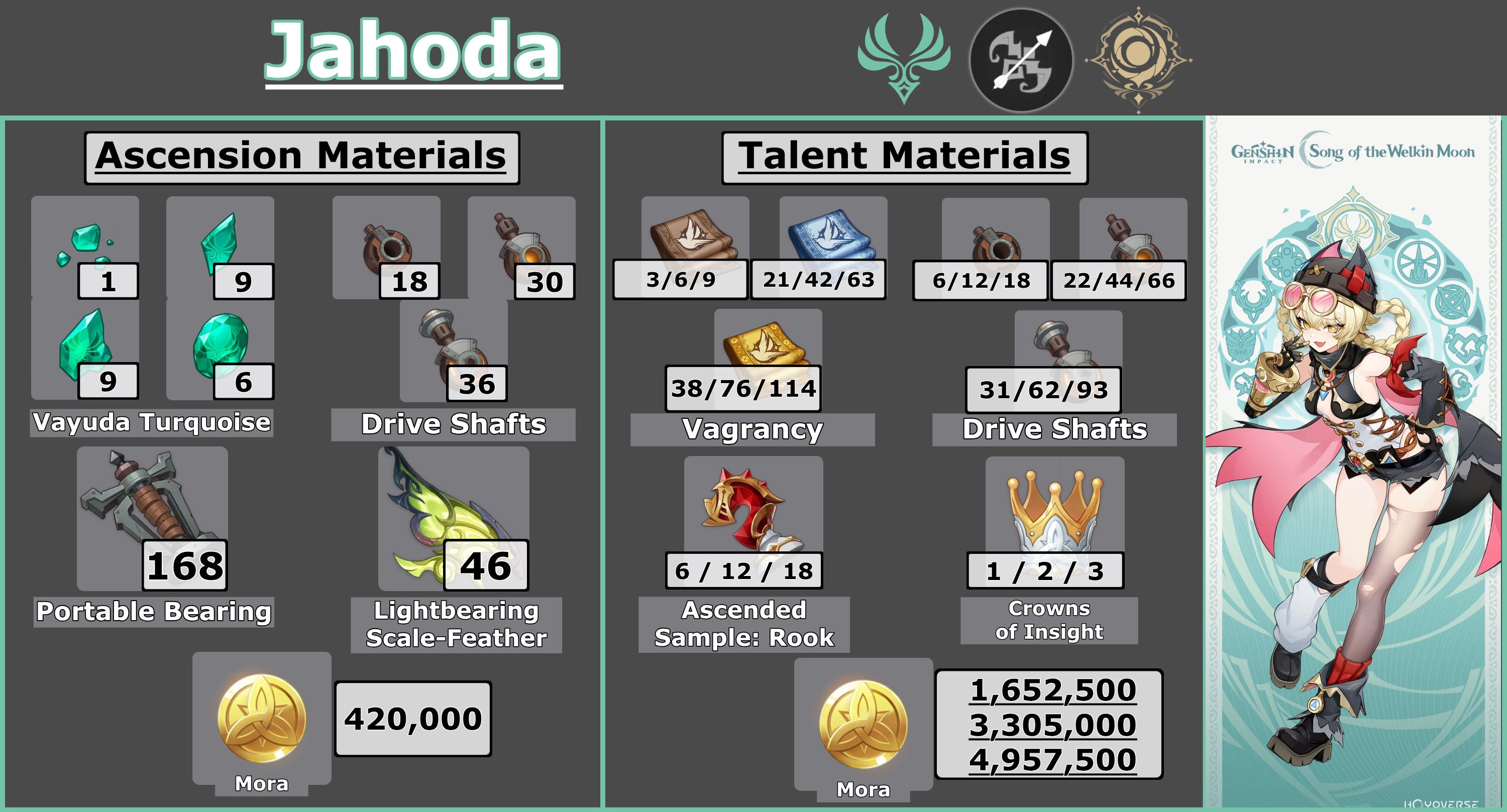 Jahoda

Ascension Materials

1

9

9

6

Vayuda Turquoise

18

30

36

Drive Shafts

168

Portable Bearing

46

Lightbearing Scale-Feather

Mora

420,000

Talent Materials

3/6/9

21/42/63

38/76/114

Vagrancy

6/12/18

22/44/66

31/62/93

Drive Shafts

6 / 12 / 18

Ascended Sample: Rook

1 / 2 / 3

Crowns of Insight

Mora

1,652,500
3,305,000
4,957,500

GENSHIN IMPACT Song of the Welkin Moon

HOYOVERSE