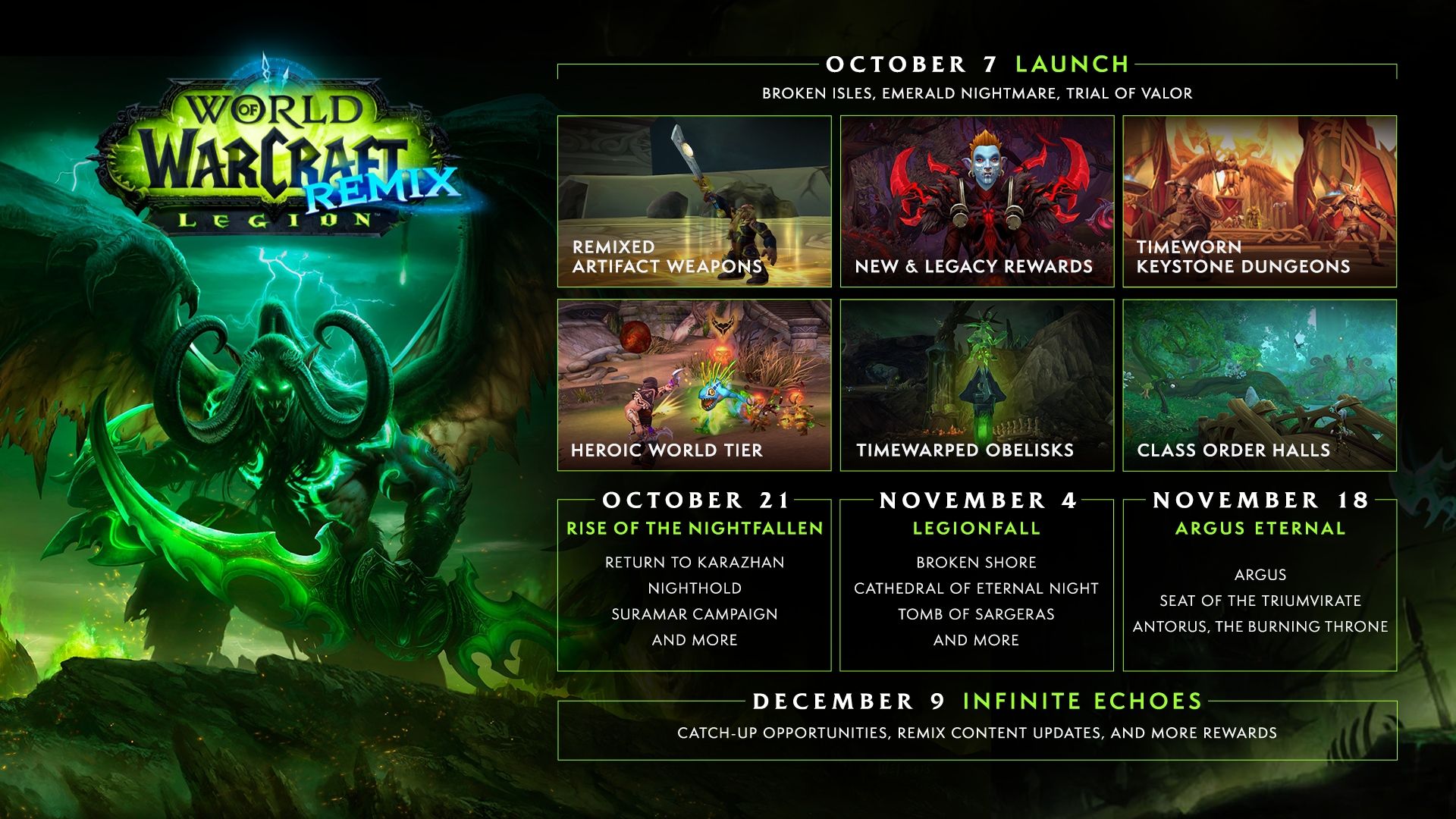 WORLD OF WARCRAFT REMIX LEGION

OCTOBER 7 LAUNCH
BROKEN ISLES, EMERALD NIGHTMARE, TRIAL OF VALOR

REMIXED ARTIFACT WEAPONS

NEW & LEGACY REWARDS

TIMEWORN KEYSTONE DUNGEONS

HEROIC WORLD TIER

TIMEWARPED OBELISKS

CLASS ORDER HALLS

OCTOBER 21
RISE OF THE NIGHTFALLEN
RETURN TO KARAZHAN
NIGHTHOLD
SURAMAR CAMPAIGN
AND MORE

NOVEMBER 4
LEGIONFALL
BROKEN SHORE
CATHEDRAL OF ETERNAL NIGHT
TOMB OF SARGERAS
AND MORE

NOVEMBER 18
ARGUS ETERNAL
ARGUS
SEAT OF THE TRIUMVIRATE
ANTORUS, THE BURNING THRONE

DECEMBER 9 INFINITE ECHOES
CATCH-UP OPPORTUNITIES, REMIX CONTENT UPDATES, AND MORE REWARDS