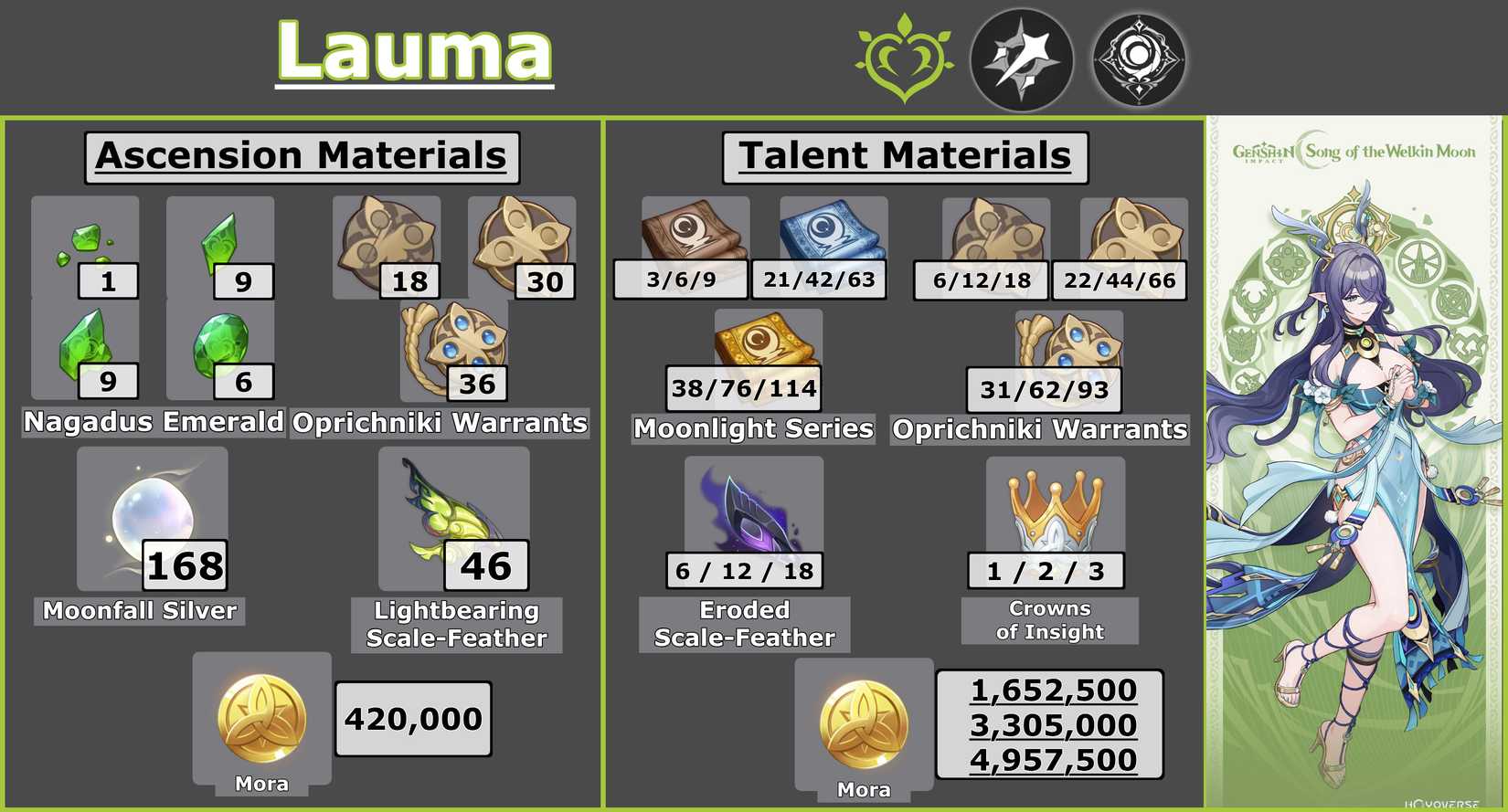 Lauma

Ascension Materials

1
9
18
30
9
6
36

Nagadus Emerald
Oprichniki Warrants

168
Moonfall Silver

46
Lightbearing Scale-Feather

Mora
420,000

Talent Materials

3/6/9
21/42/63
6/12/18
22/44/66
38/76/114
Moonlight Series
31/62/93
Oprichniki Warrants

6 / 12 / 18
Eroded Scale-Feather

1 / 2 / 3
Crowns of Insight

Mora
1,652,500
3,305,000
4,957,500

GENSHIN IMPACT Song of the Welkin Moon

HOYOVERSE