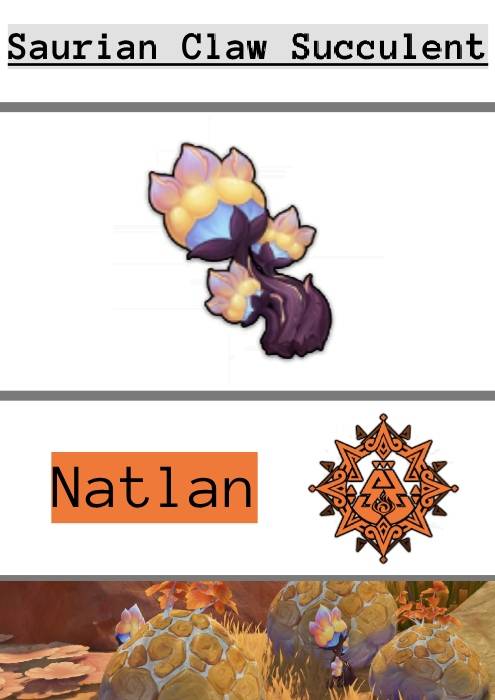 Saurian Claw Succulent

Natlan