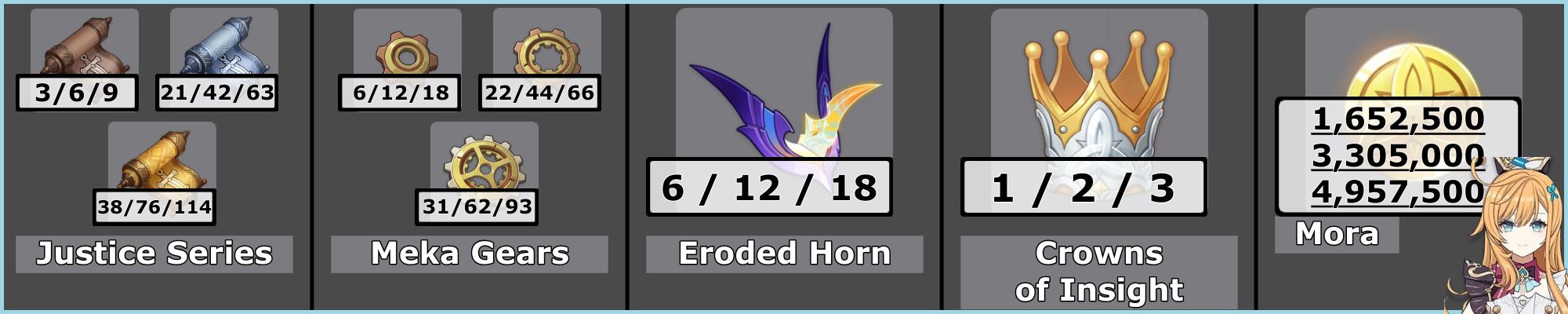 3/6/9
21/42/63
38/76/114
Justice Series

6/12/18
22/44/66
31/62/93
Meka Gears

6 / 12 / 18
Eroded Horn

1 / 2 / 3
Crowns of Insight

1,652,500
3,305,000
4,957,500
Mora