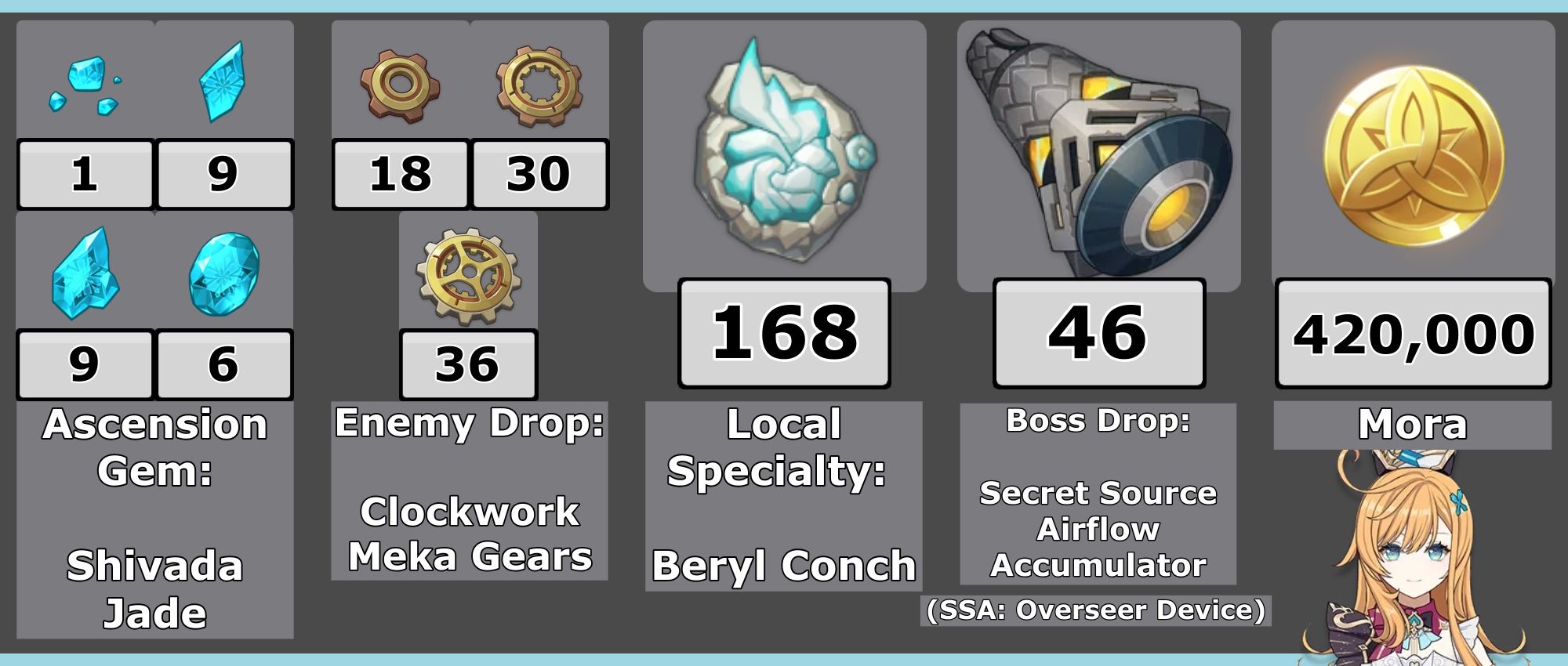 1
9
9
6
Ascension Gem:

Shivada Jade

18
30
36
Enemy Drop:

Clockwork Meka Gears

168
Local Specialty:

Beryl Conch

46
Boss Drop:

Secret Source Airflow Accumulator

(SSA: Overseer Device)

420,000
Mora