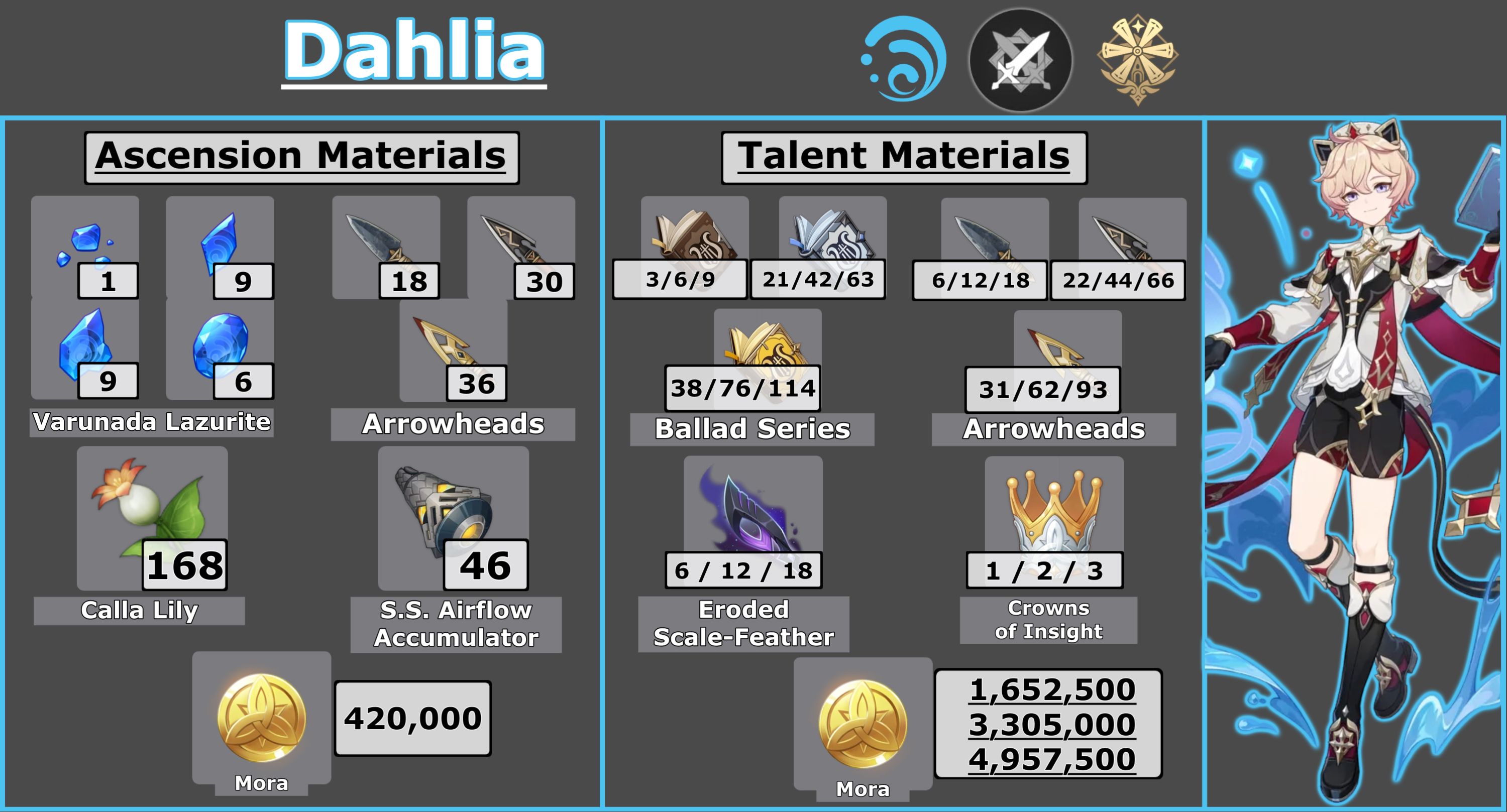 Dahlia

Ascension Materials

1
9
9
6
Varunada Lazurite

18
30
36
Arrowheads

168
Calla Lily

46
S.S. Airflow Accumulator

Mora
420,000

Talent Materials

3/6/9
21/42/63
38/76/114
Ballad Series

6/12/18
22/44/66
31/62/93
Arrowheads

6 / 12 / 18
Eroded Scale-Feather

1 / 2 / 3
Crowns of Insight

Mora
1,652,500
3,305,000
4,957,500