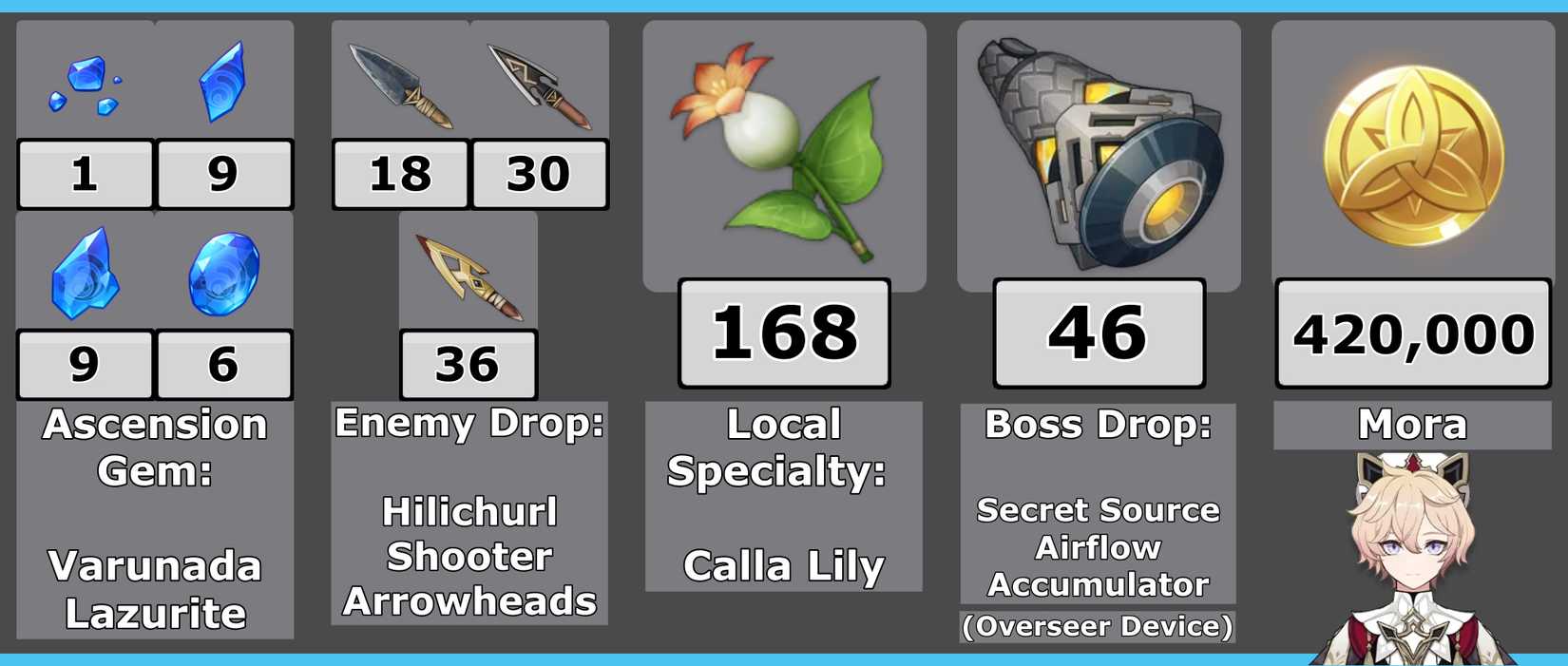 1
9
9
6
Ascension Gem:

Varunada Lazurite

18
30
36
Enemy Drop:

Hilichurl Shooter Arrowheads

168
Local Specialty:

Calla Lily

46
Boss Drop:

Secret Source Airflow Accumulator
(Overseer Device)

420,000
Mora