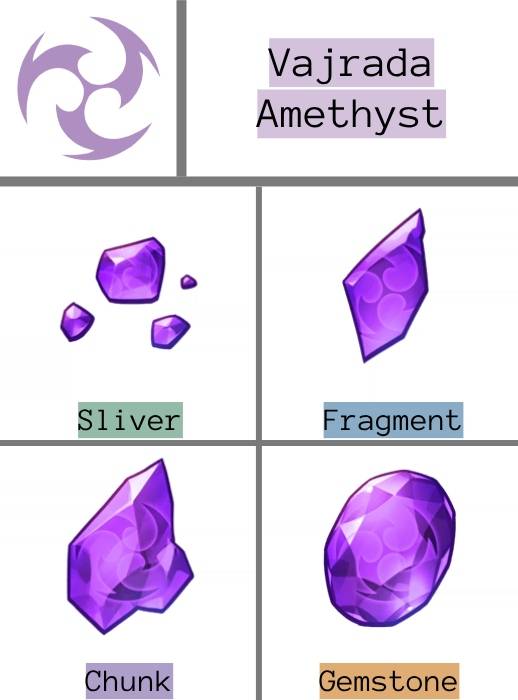 Vajrada Amethyst

Sliver

Fragment

Chunk

Gemstone