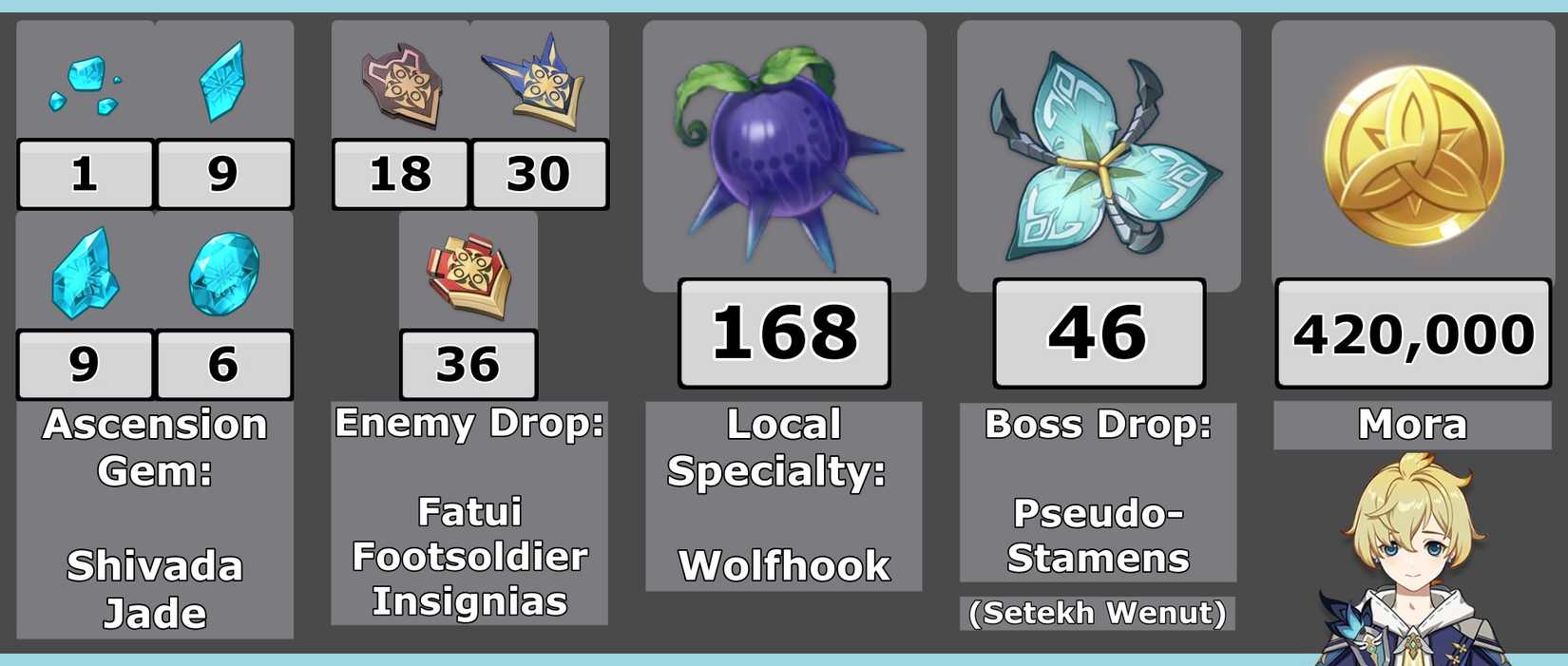 1
9
9
6
Ascension Gem:

Shivada Jade

18
30
36
Enemy Drop:

Fatui Footsoldier Insignias

168
Local Specialty:

Wolfhook

46
Boss Drop:

Pseudo-Stamens
(Setekh Wenut)

420,000
Mora