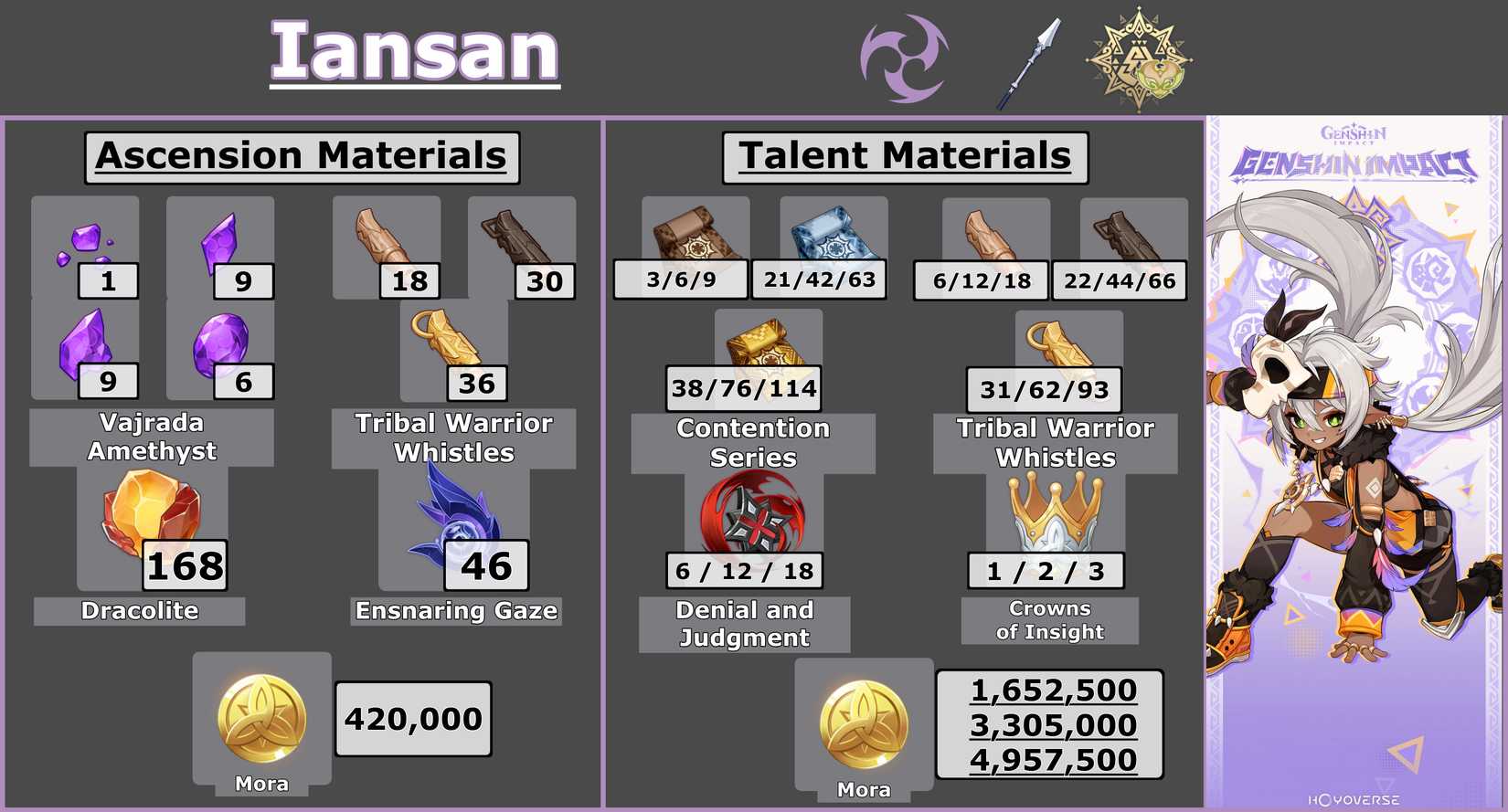 Iansan

Ascension Materials

1
9
9
6
Vajrada Amethyst

18
30
36
Tribal Warrior Whistles

168
Dracolite

46
Ensnaring Gaze

Mora
420,000

Talent Materials

3/6/9
21/42/63
38/76/114
Contention Series

6/12/18
22/44/66
31/62/93
Tribal Warrior Whistles

6 / 12 / 18
Denial and Judgment

1 / 2 / 3
Crowns of Insight

Mora
1,652,500
3,305,000
4,957,500

GENSHIN IMPACT
GENSHIN IMPACT
HOYOVERSE