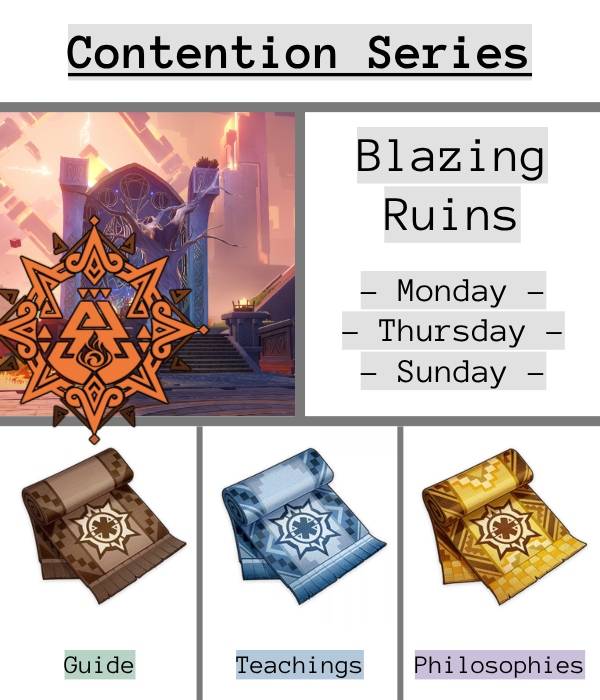 Contention Series

Blazing Ruins

– Monday –
– Thursday –
– Sunday –

Guide

Teachings

Philosophies