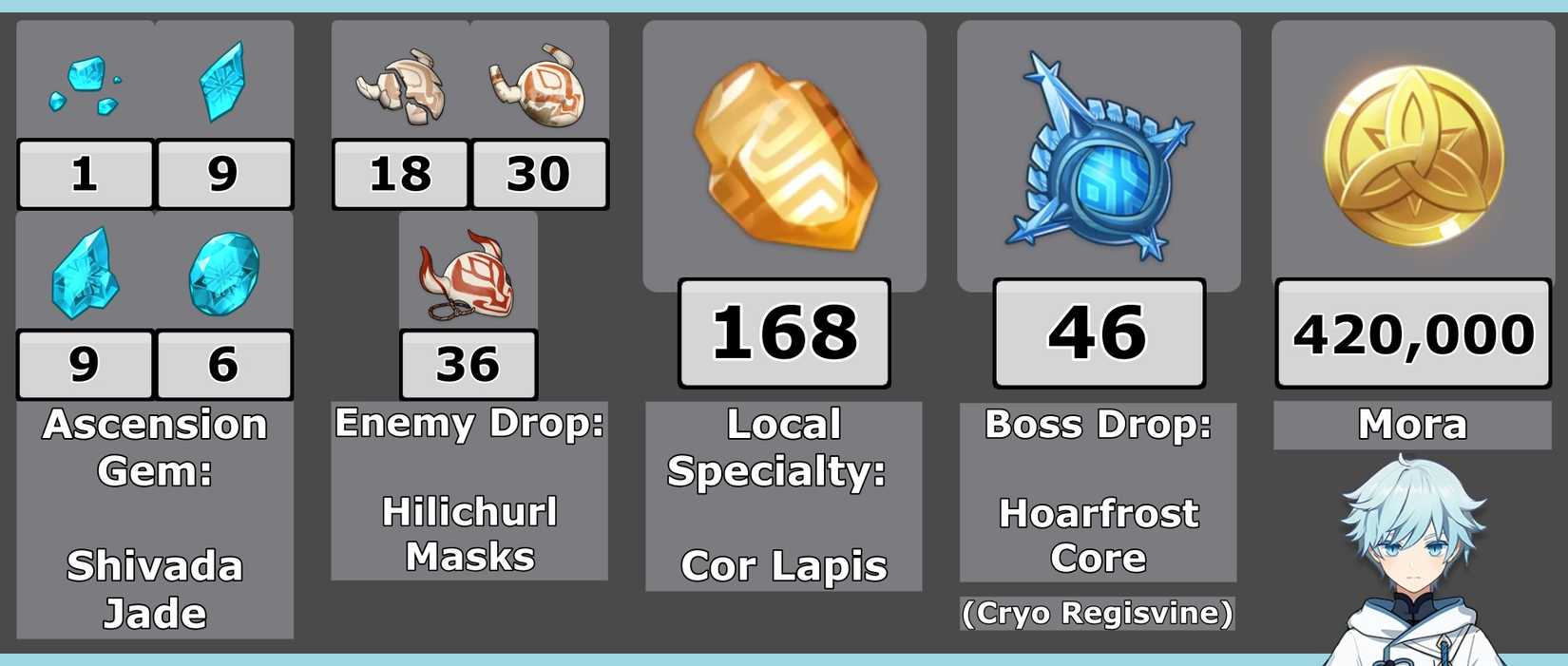 1
9
9
6
Ascension Gem:

Shivada Jade

18
30
36
Enemy Drop:

Hilichurl Masks

168
Local Specialty:

Cor Lapis

46
Boss Drop:

Hoarfrost Core

(Cryo Regisvine)

420,000
Mora