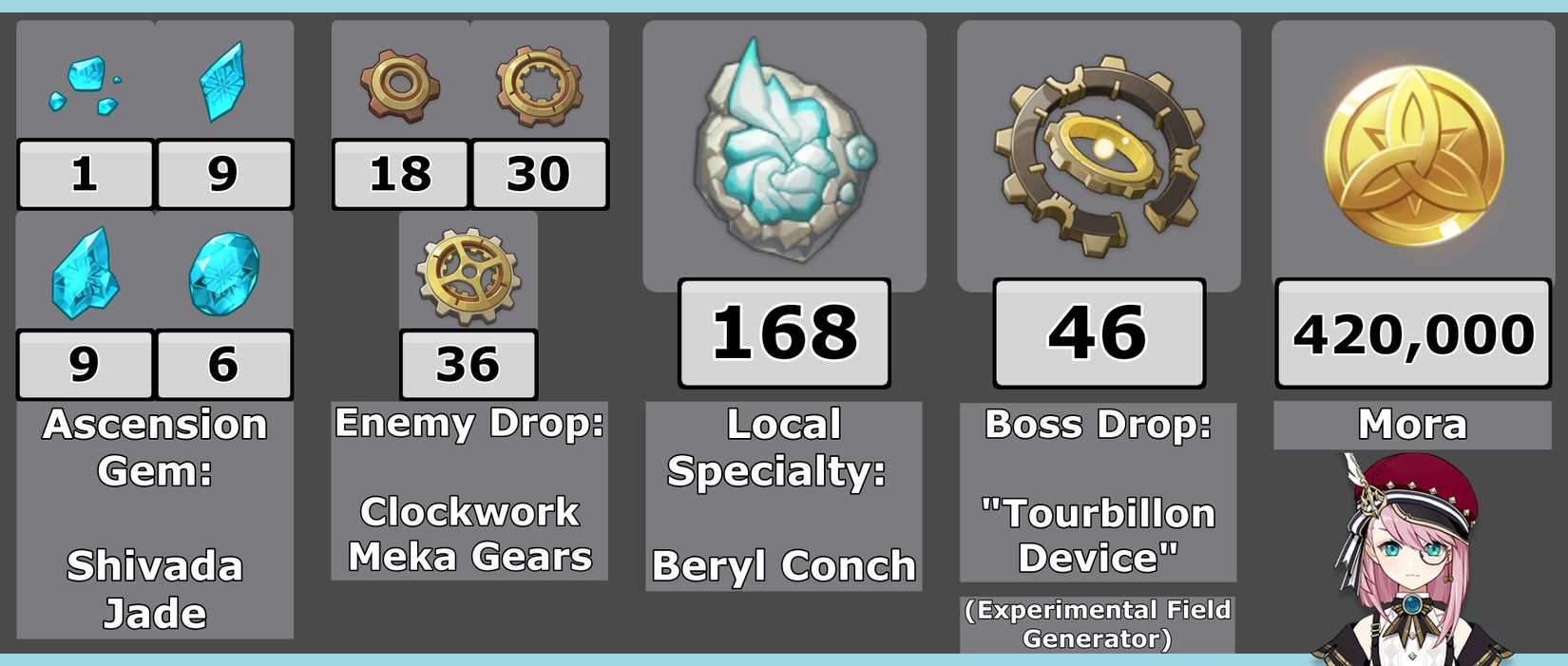 1 9

9 6

Ascension Gem:

Shivada Jade

18 30

36

Enemy Drop:

Clockwork Meka Gears

168

Local Specialty:

Beryl Conch

46

Boss Drop:

"Tourbillon Device"

(Experimental Field Generator)

420,000

Mora