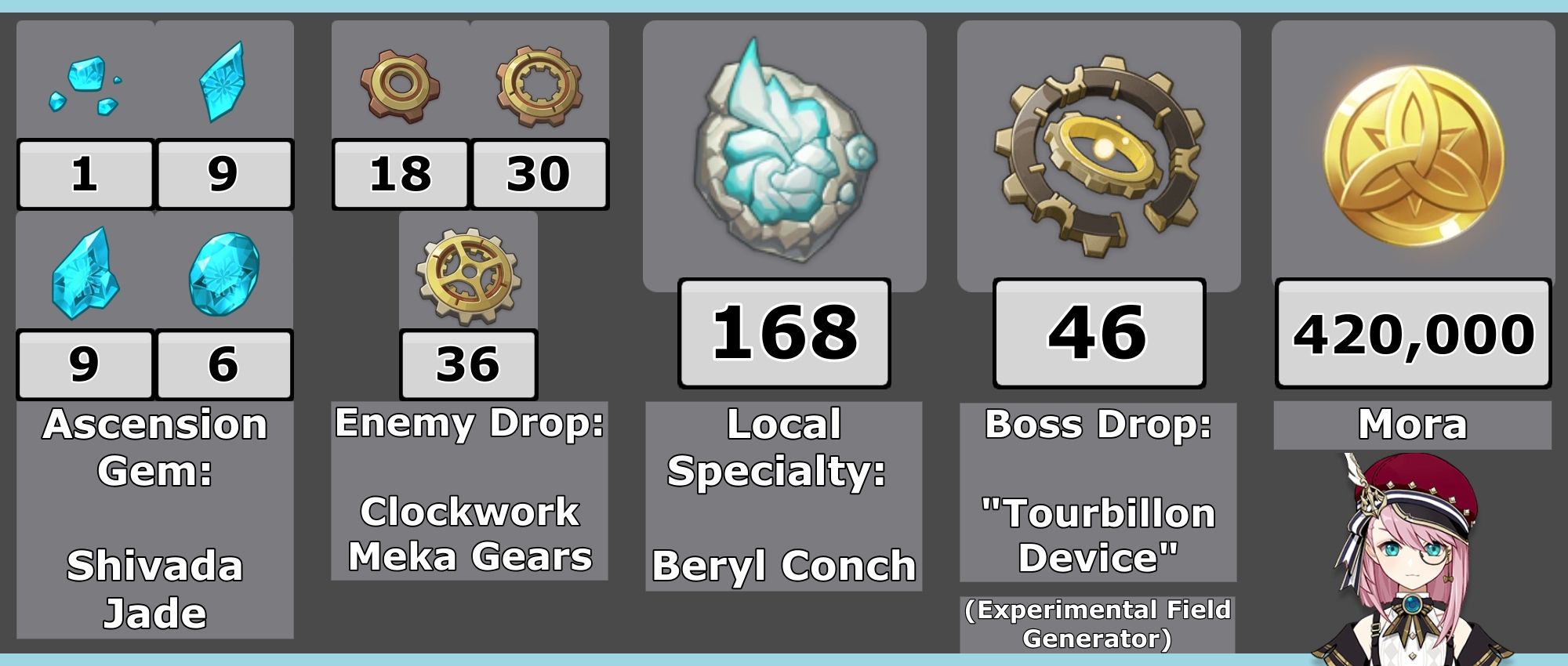 1
9
9
6
Ascension Gem:

Shivada Jade

18
30
36
Enemy Drop:

Clockwork Meka Gears

168
Local Specialty:

Beryl Conch

46
Boss Drop:

"Tourbillon Device"
(Experimental Field Generator)

420,000
Mora