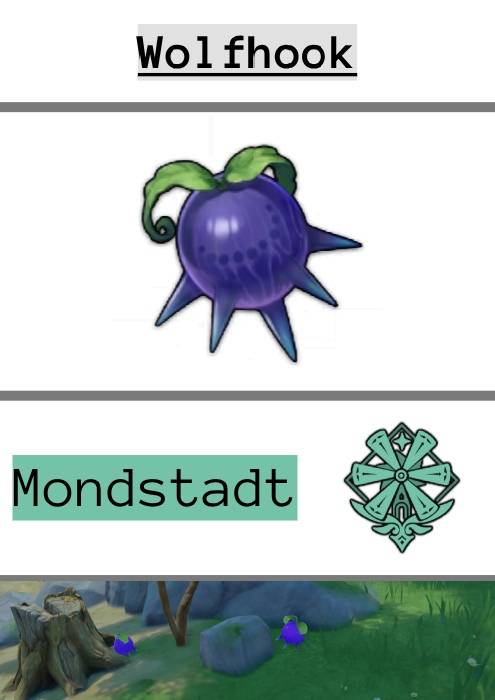 Wolfhook

Mondstadt