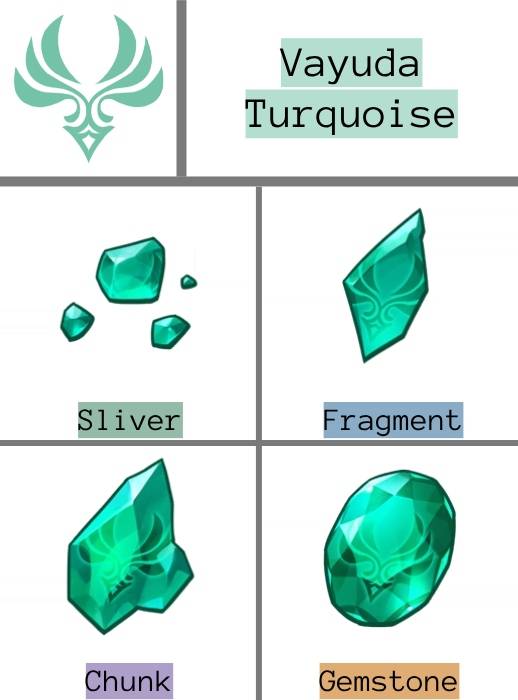 Vayuda Turquoise

Sliver

Fragment

Chunk

Gemstone