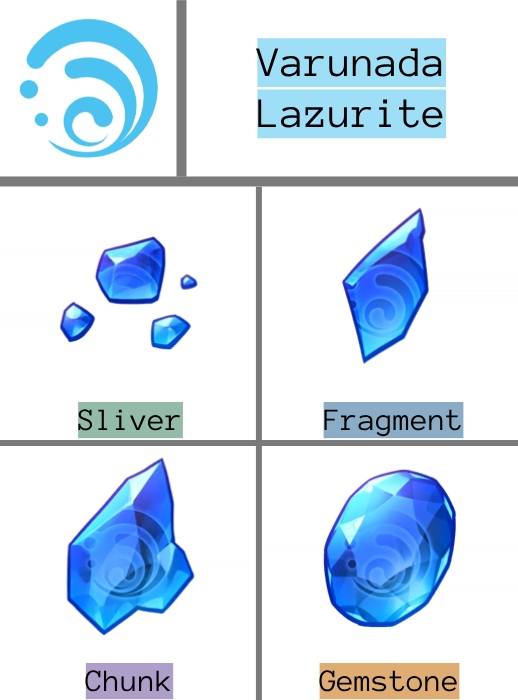 Varunada Lazurite

Sliver

Fragment

Chunk

Gemstone