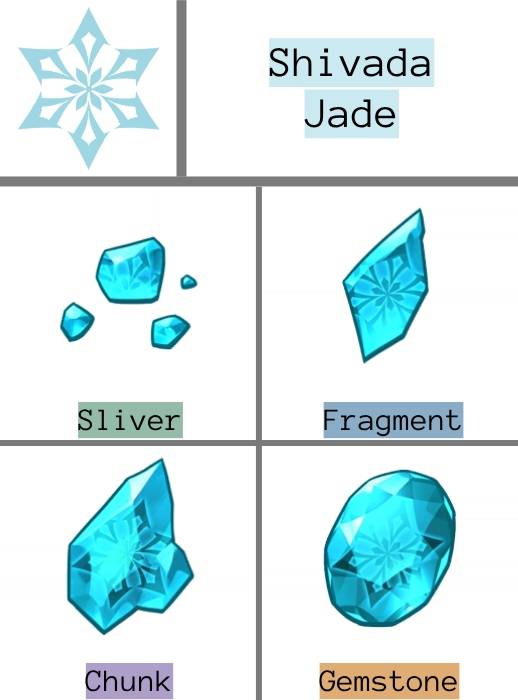 Shivada Jade

Sliver

Fragment

Chunk

Gemstone