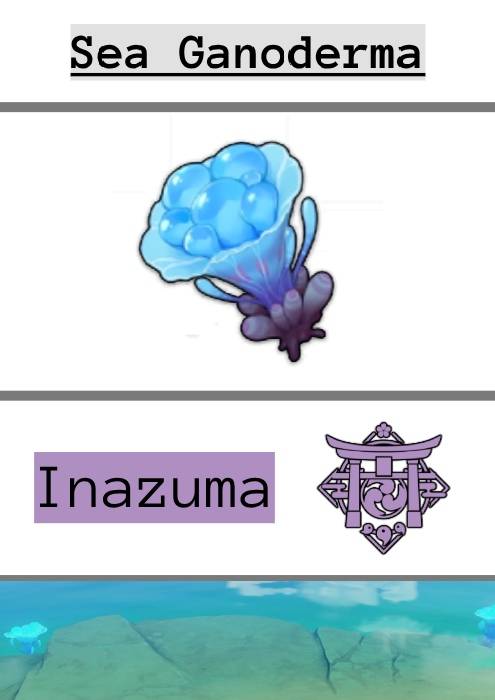 Sea Ganoderma

Inazuma