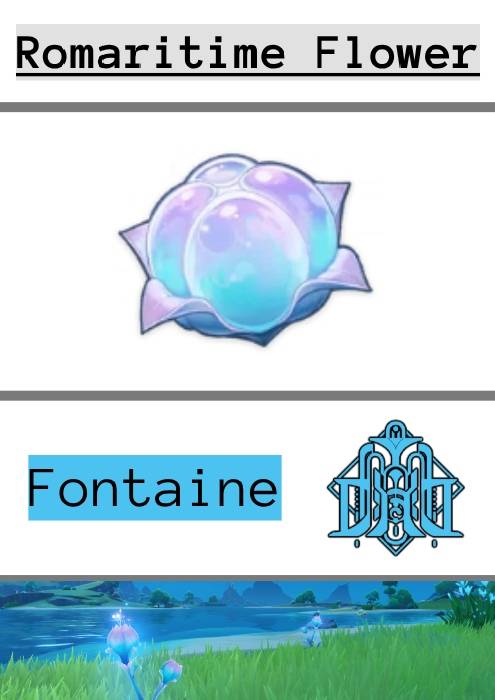 Romaritime Flower

Fontaine