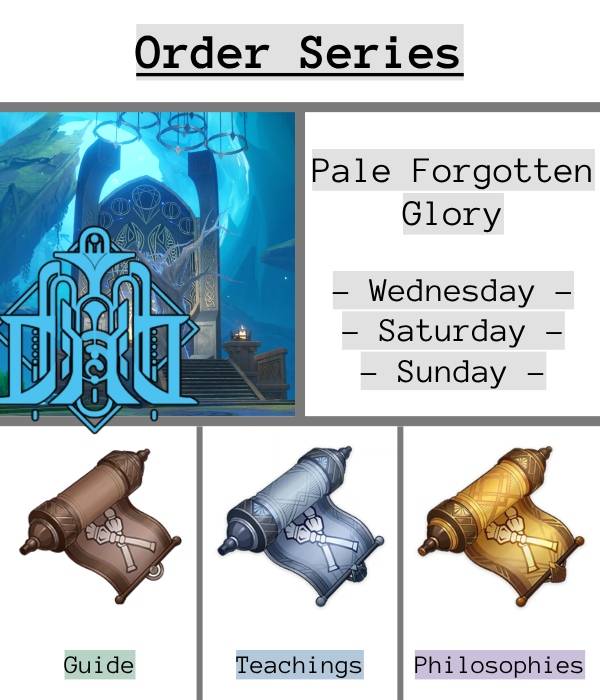 Order Series

Pale Forgotten Glory

– Wednesday –
– Saturday –
– Sunday –

Guide

Teachings

Philosophies