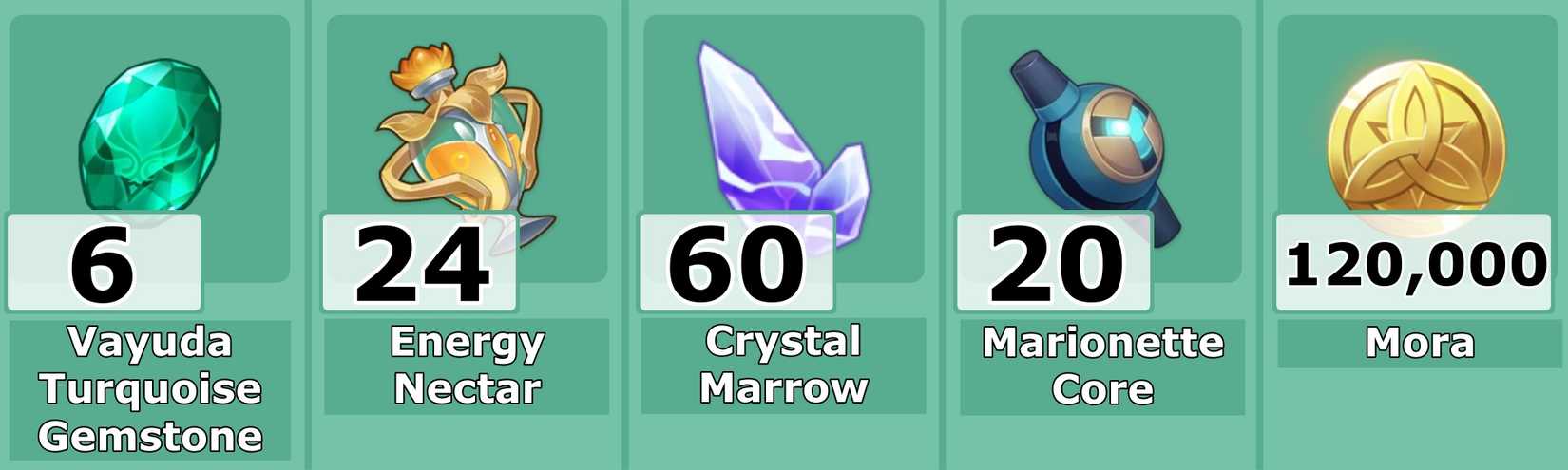 6
Vayuda Turquoise Gemstone

24
Energy Nectar

60
Crystal Marrow

20
Marionette Core

120,000
Mora