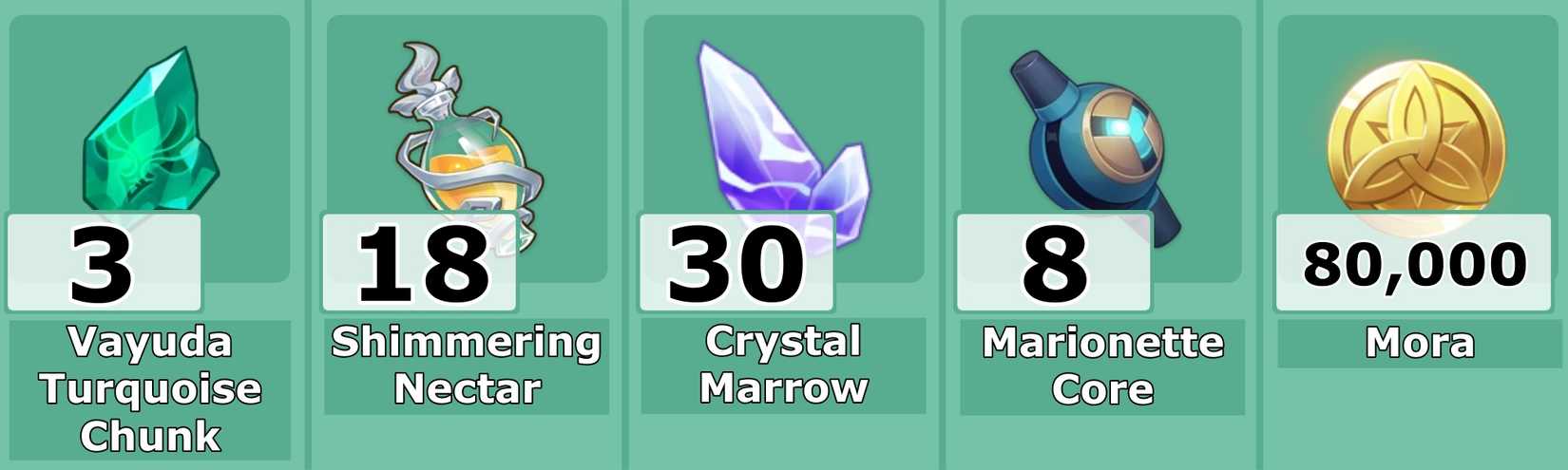 3
Vayuda Turquoise Chunk

18
Shimmering Nectar

30
Crystal Marrow

8
Marionette Core

80,000
Mora