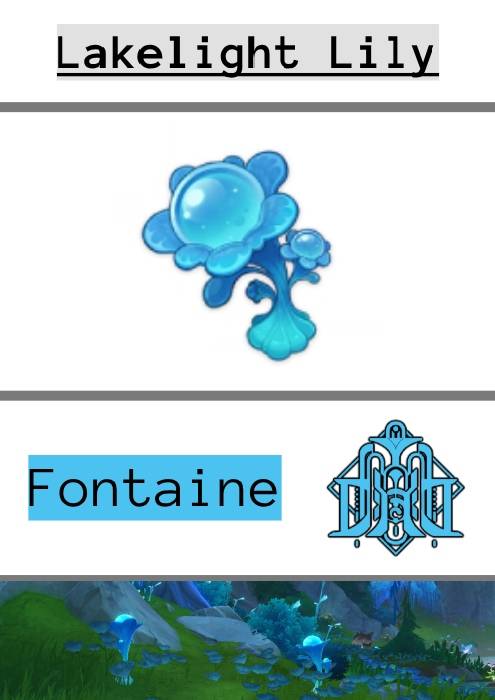 Lakelight Lily

Fontaine