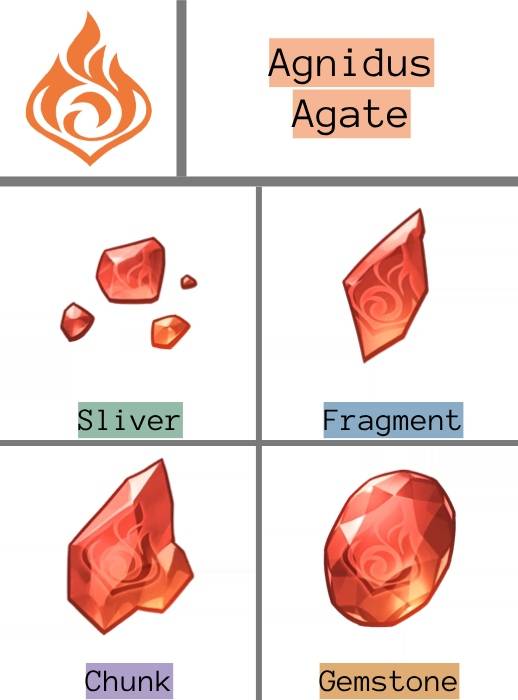 Agnidus Agate

Sliver

Fragment

Chunk

Gemstone