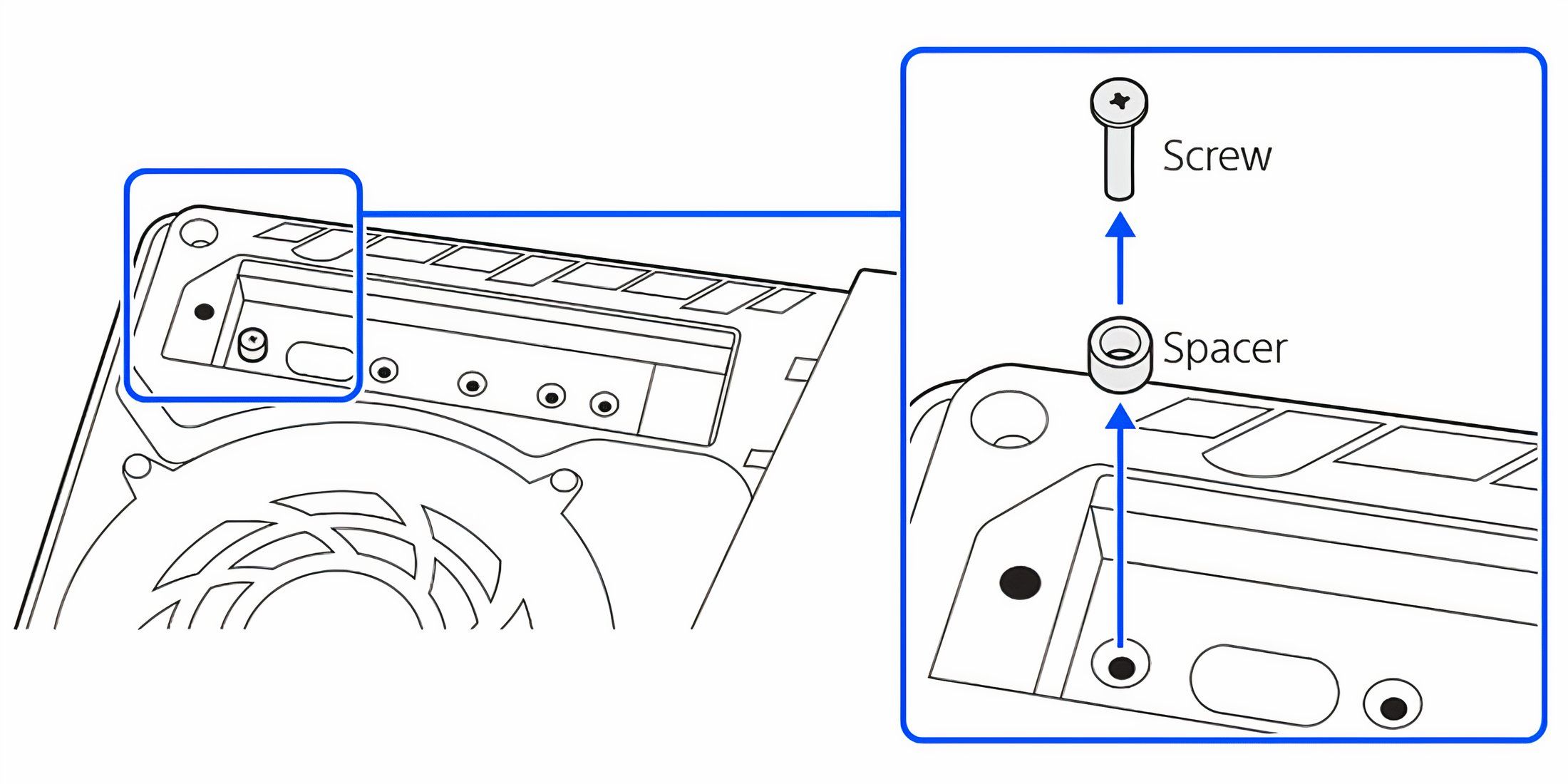 Screw
Spacer