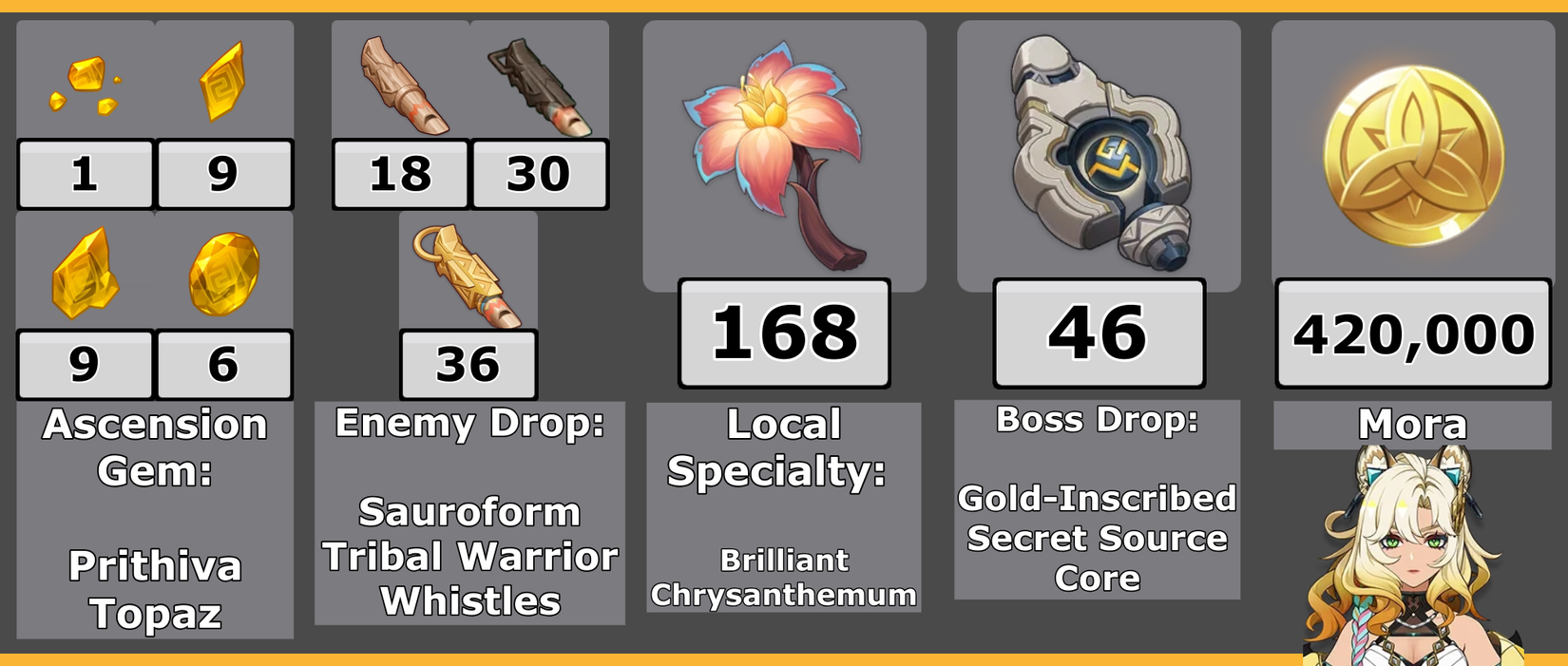 1 9
9 6
Ascension Gem:

Prithiva Topaz

18 30
36
Enemy Drop:

Sauroform Tribal Warrior Whistles

168
Local Specialty:

Brilliant Chrysanthemum

46
Boss Drop:

Gold-Inscribed Secret Source Core

420,000
Mora