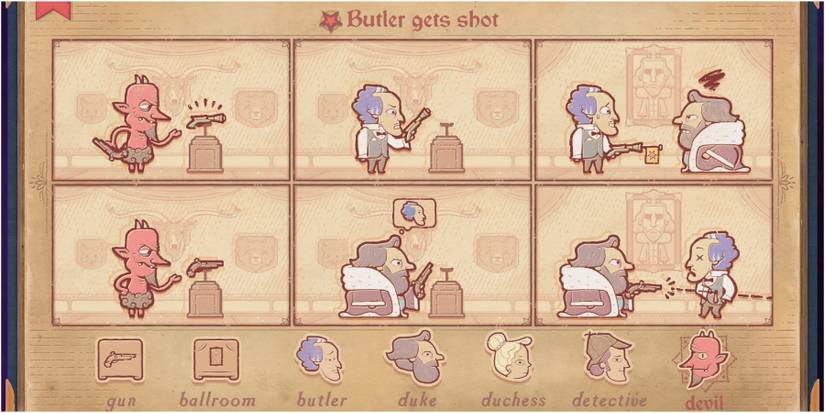 Butler gets shot

gun ballroom butler duke duchess detective devil