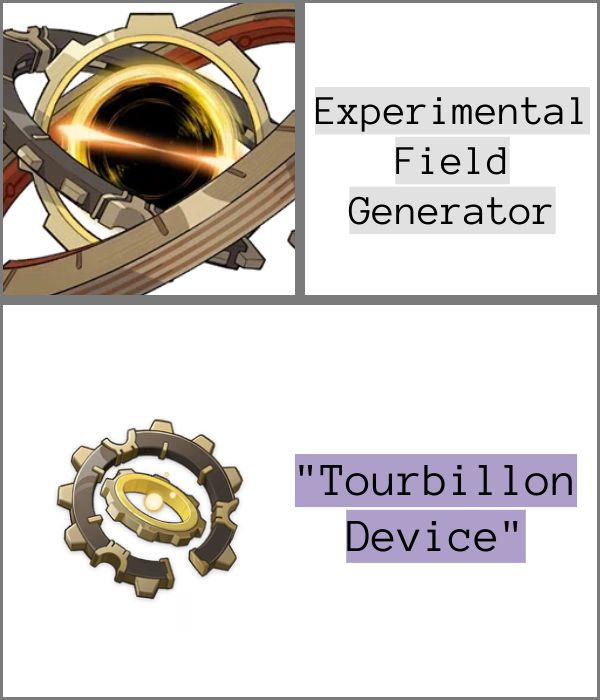 Experimental Field Generator

"Tourbillon Device"