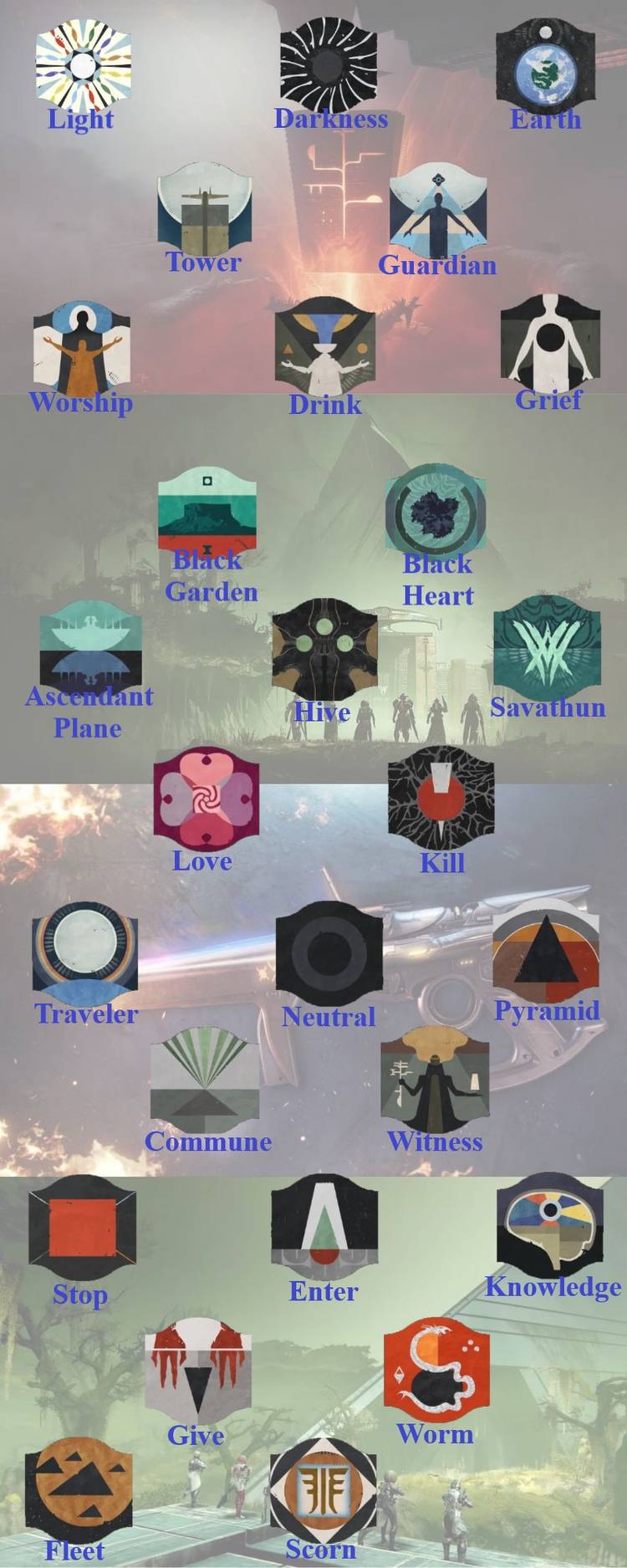 Light
Darkness
Earth
Tower
Guardian
Worship
Drink
Grief
Black Garden
Black Heart
Ascendant Plane
Hive
Savathun
Love
Kill
Traveler
Neutral
Pyramid
Commune
Witness
Stop
Enter
Knowledge
Give
Worm
Fleet
Scorn